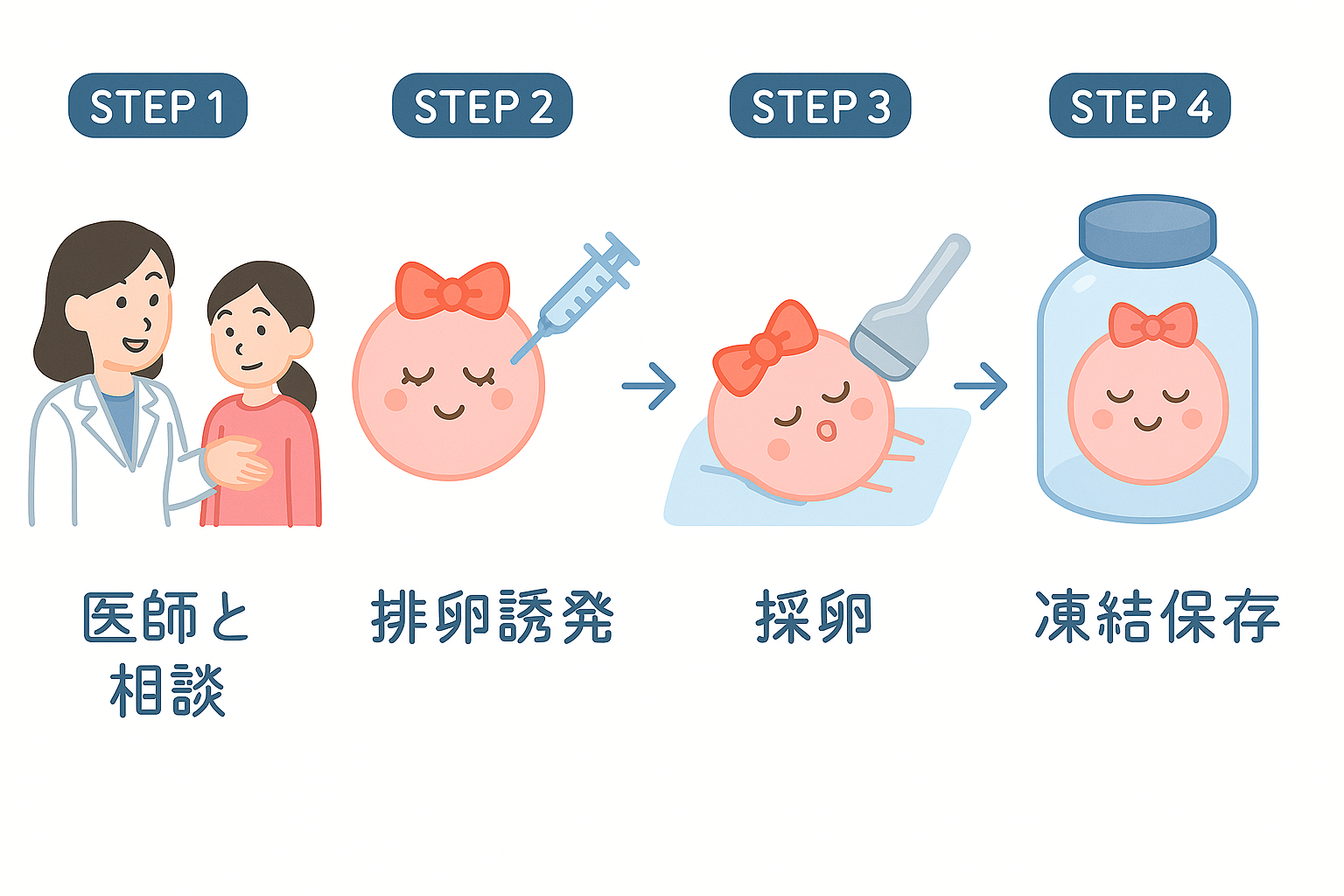 STEP 1

医師と相談

STEP 2

排卵誘発

STEP 3

採卵

STEP 4

凍結保存